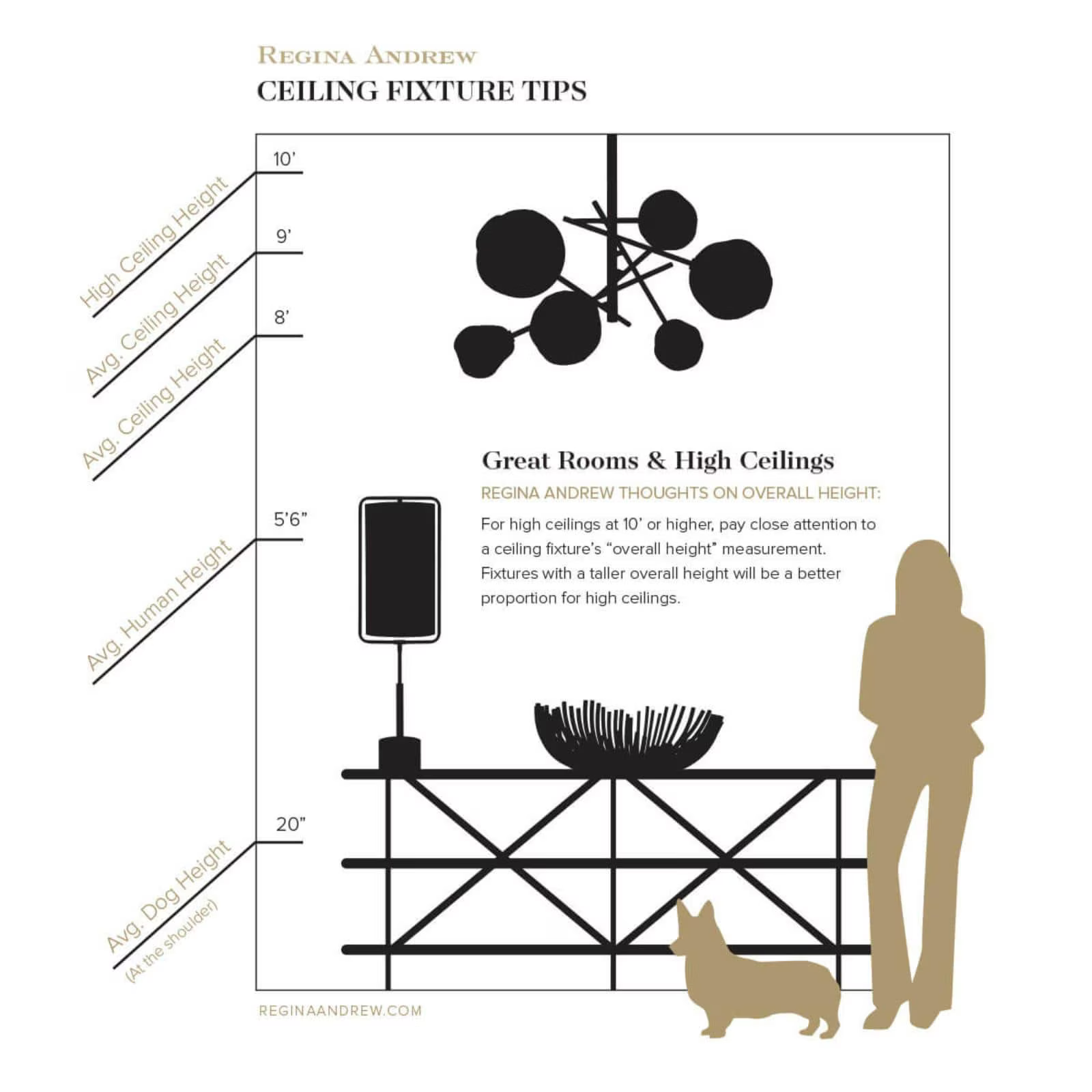 REGINA ANDREW
CEILING FIXTURE TIPS

10'
High Ceiling Height

9'
Avg. Ceiling Height

8'
Avg. Ceiling Height

5'6"
Avg. Human Height

20"
Avg. Dog Height
(At the shoulder)

Great Rooms & High Ceilings

REGINA ANDREW THOUGHTS ON OVERALL HEIGHT:

For high ceilings at 10' or higher, pay close attention to a ceiling fixture's "overall height" measurement. Fixtures with a taller overall height will be a better proportion for high ceilings.

REGINAANDREW.COM